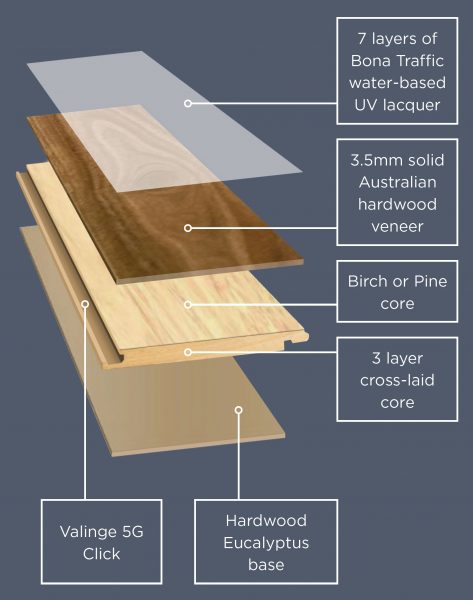 7 layers of Bona Traffic water-based UV lacquer

3.5mm solid Australian hardwood veneer

Birch or Pine core

3 layer cross-laid core

Valinge 5G Click

Hardwood Eucalyptus base